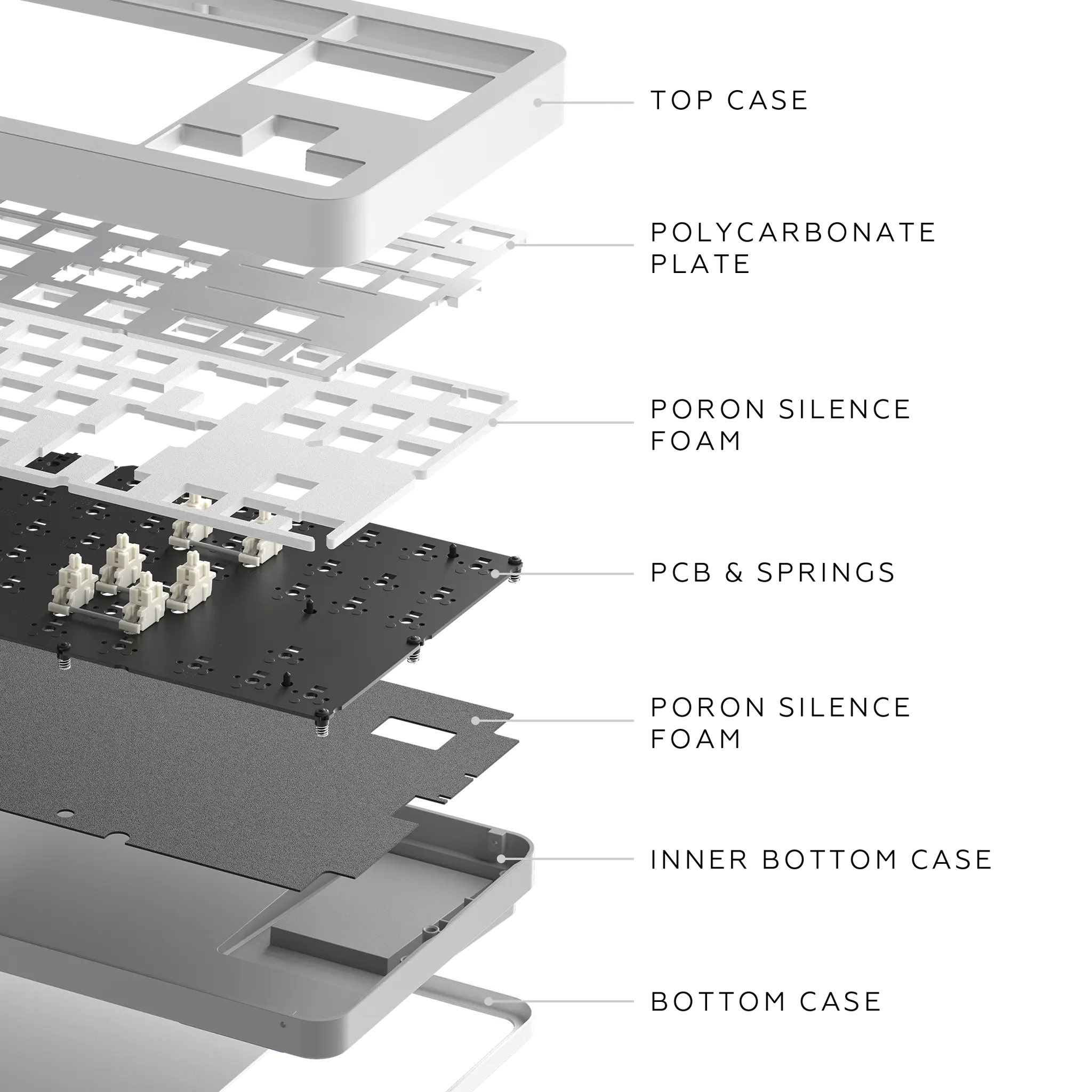 TOP CASE

POLYCARBONATE PLATE

PORON SILENCE FOAM

PCB & SPRINGS

PORON SILENCE FOAM

INNER BOTTOM CASE

BOTTOM CASE